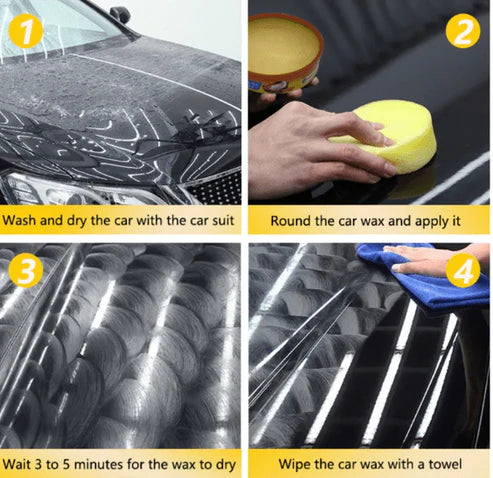 1

Wash and dry the car with the car suit

2

Round the car wax and apply it

3

Wait 3 to 5 minutes for the wax to dry

4

Wipe the car wax with a towel