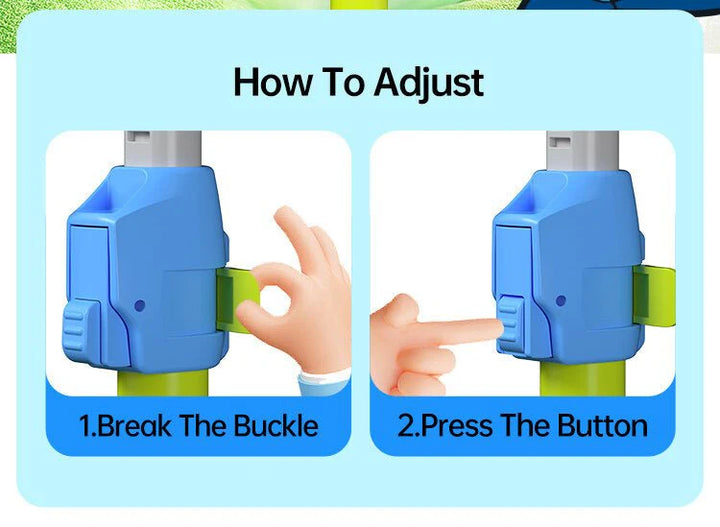 How To Adjust

1.Break The Buckle

2.Press The Button