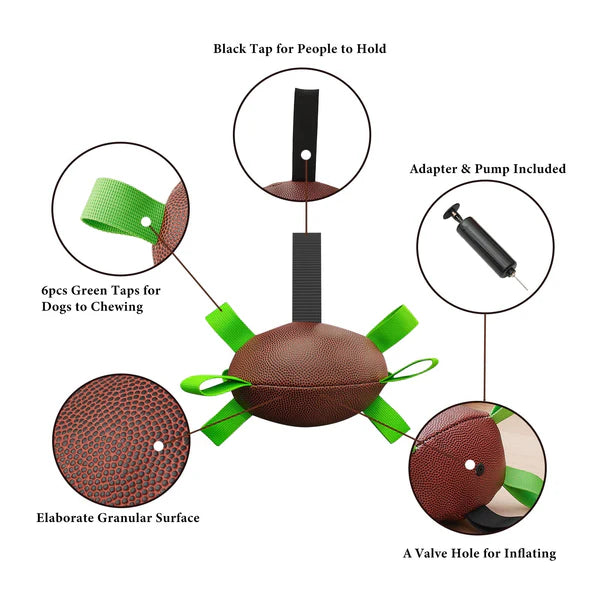 Black Tap for People to Hold

Adapter & Pump Included

6pcs Green Taps for Dogs to Chewing

Elaborate Granular Surface

A Valve Hole for Inflating