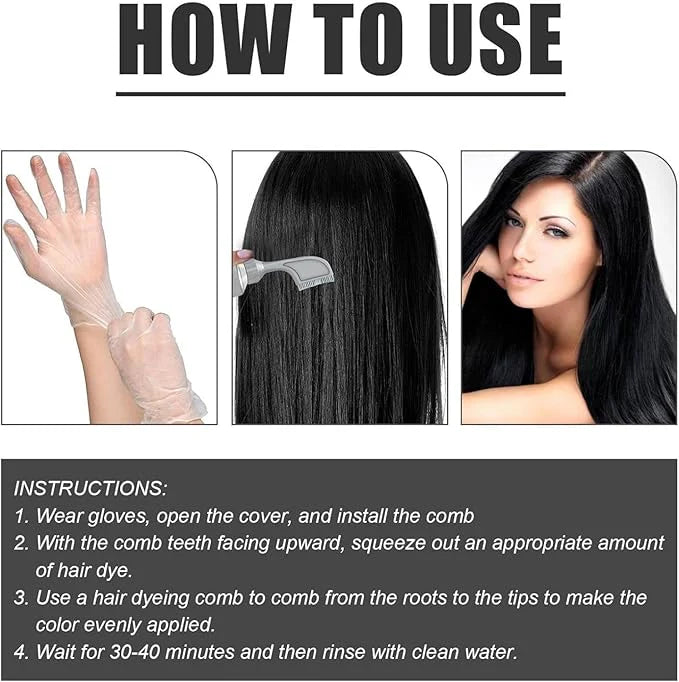 HOW TO USE

INSTRUCTIONS:
1. Wear gloves, open the cover, and install the comb
2. With the comb teeth facing upward, squeeze out an appropriate amount of hair dye.
3. Use a hair dyeing comb to comb from the roots to the tips to make the color evenly applied.
4. Wait for 30-40 minutes and then rinse with clean water.