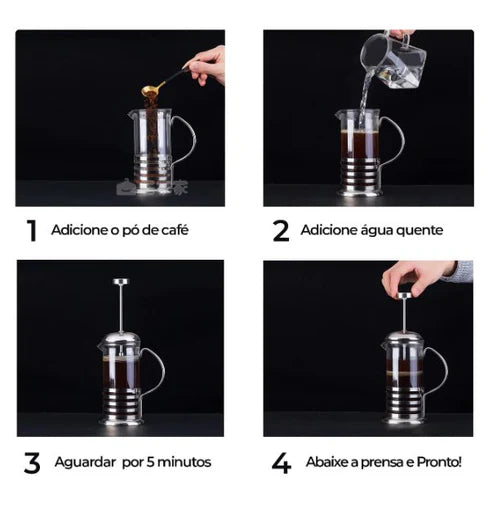 1 Adicione o pó de café

2 Adicione água quente

3 Aguardar por 5 minutos

4 Abaixe a prensa e Pronto!