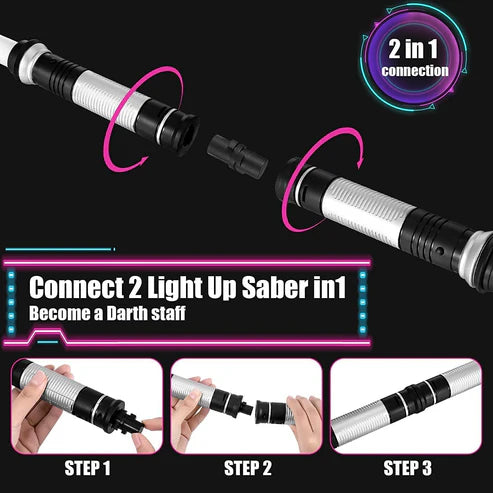 2 in 1
connection

Connect 2 Light Up Saber in1
Become a Darth staff

STEP 1

STEP 2

STEP 3