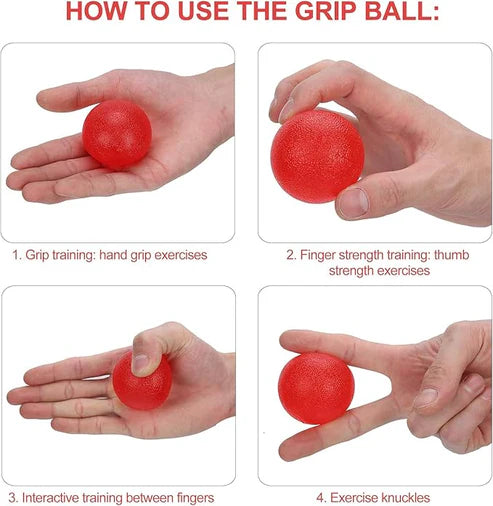 HOW TO USE THE GRIP BALL:

1. Grip training: hand grip exercises

2. Finger strength training: thumb strength exercises

3. Interactive training between fingers

4. Exercise knuckles