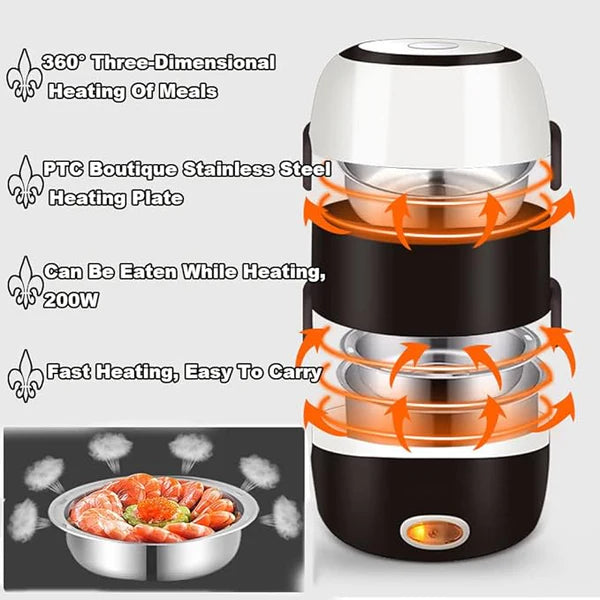 360° Three-Dimensional Heating Of Meals

PTC Boutique Stainless Steel Heating Plate

Can Be Eaten While Heating, 200W

Fast Heating, Easy To Carry