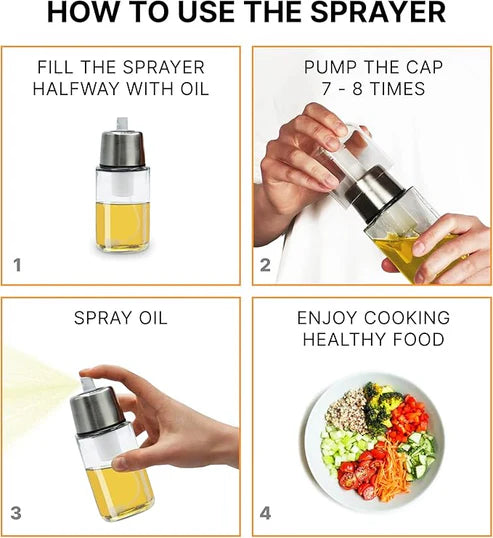 HOW TO USE THE SPRAYER

FILL THE SPRAYER HALFWAY WITH OIL

1

PUMP THE CAP 7 - 8 TIMES

2

SPRAY OIL

3

ENJOY COOKING HEALTHY FOOD

4