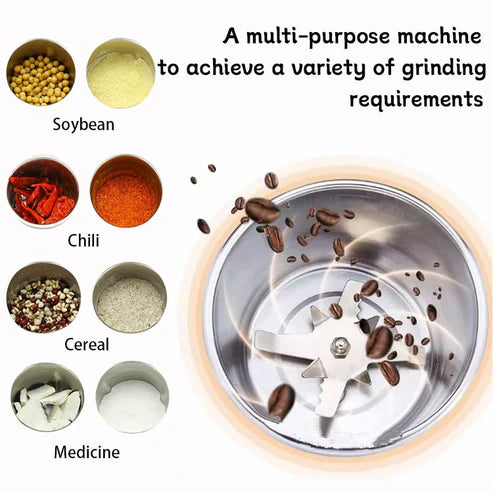 A multi-purpose machine to achieve a variety of grinding requirements

Soybean

Chili

Cereal

Medicine