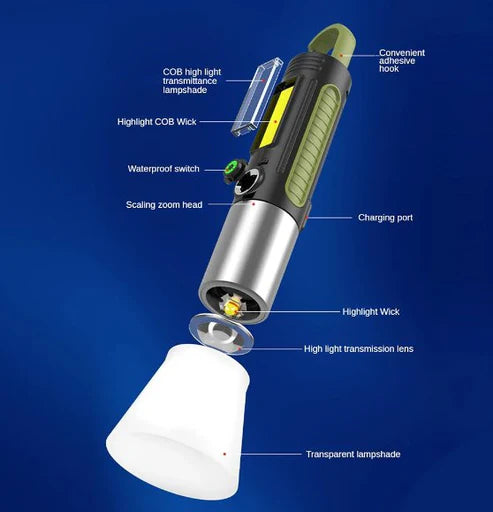 Convenient adhesive hook

COB high light transmittance lampshade

Highlight COB Wick

Waterproof switch

Scaling zoom head

Charging port

Highlight Wick

High light transmission lens

Transparent lampshade