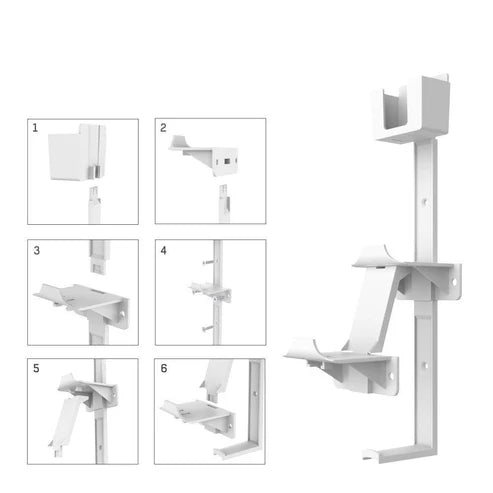 1

2

3

4

5

6