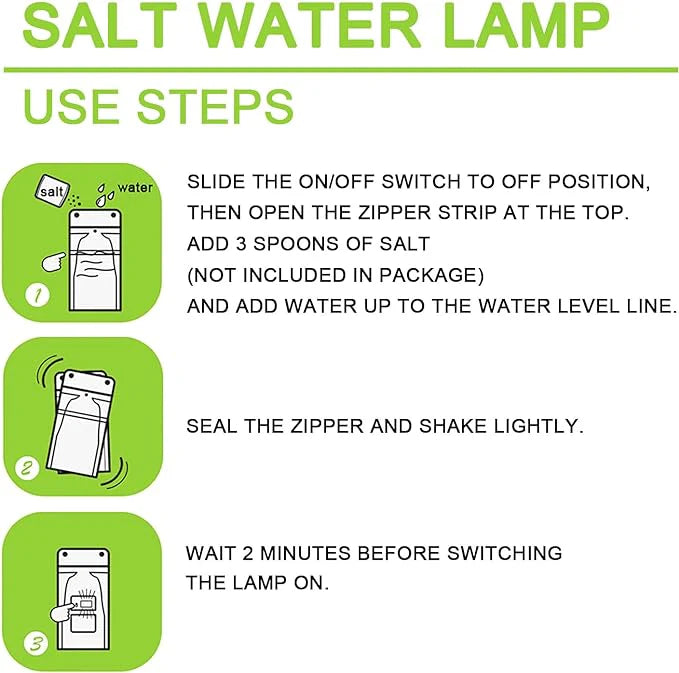 SALT WATER LAMP

USE STEPS

salt

water

1

SLIDE THE ON/OFF SWITCH TO OFF POSITION, THEN OPEN THE ZIPPER STRIP AT THE TOP. ADD 3 SPOONS OF SALT (NOT INCLUDED IN PACKAGE) AND ADD WATER UP TO THE WATER LEVEL LINE.

2

SEAL THE ZIPPER AND SHAKE LIGHTLY.

3

WAIT 2 MINUTES BEFORE SWITCHING THE LAMP ON.