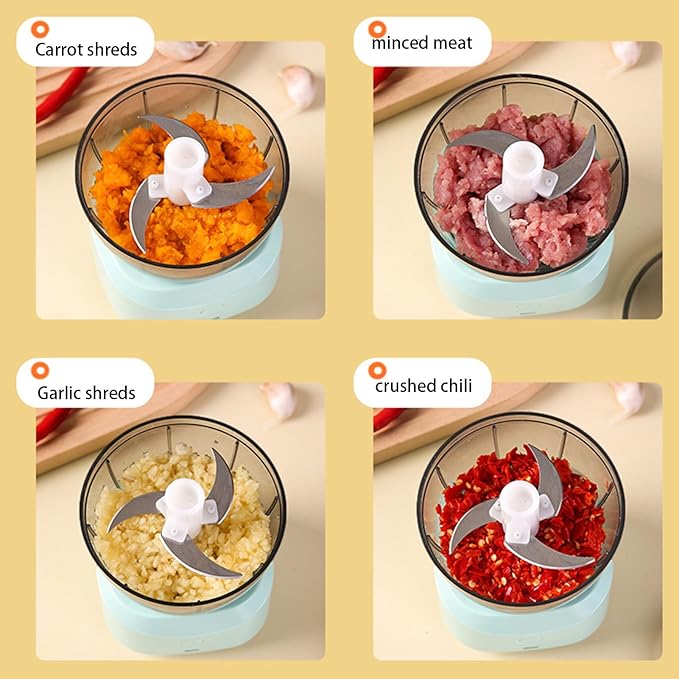 Carrot shreds

minced meat

Garlic shreds

crushed chili